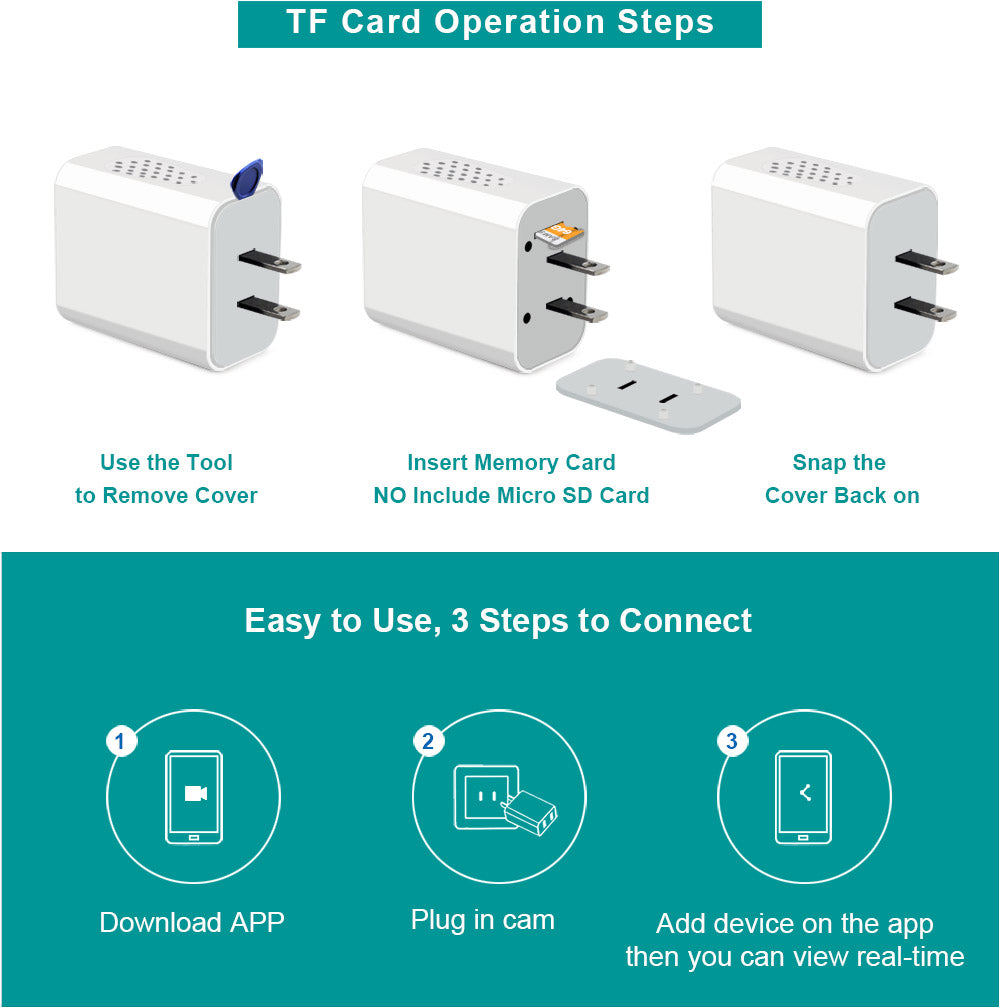 TF Card Operation Steps

Use the Tool
to Remove Cover

Insert Memory Card
NO Include Micro SD Card

Snap the
Cover Back on

Easy to Use, 3 Steps to Connect

1

Download APP

2

Plug in cam

3

Add device on the app
then you can view real-time