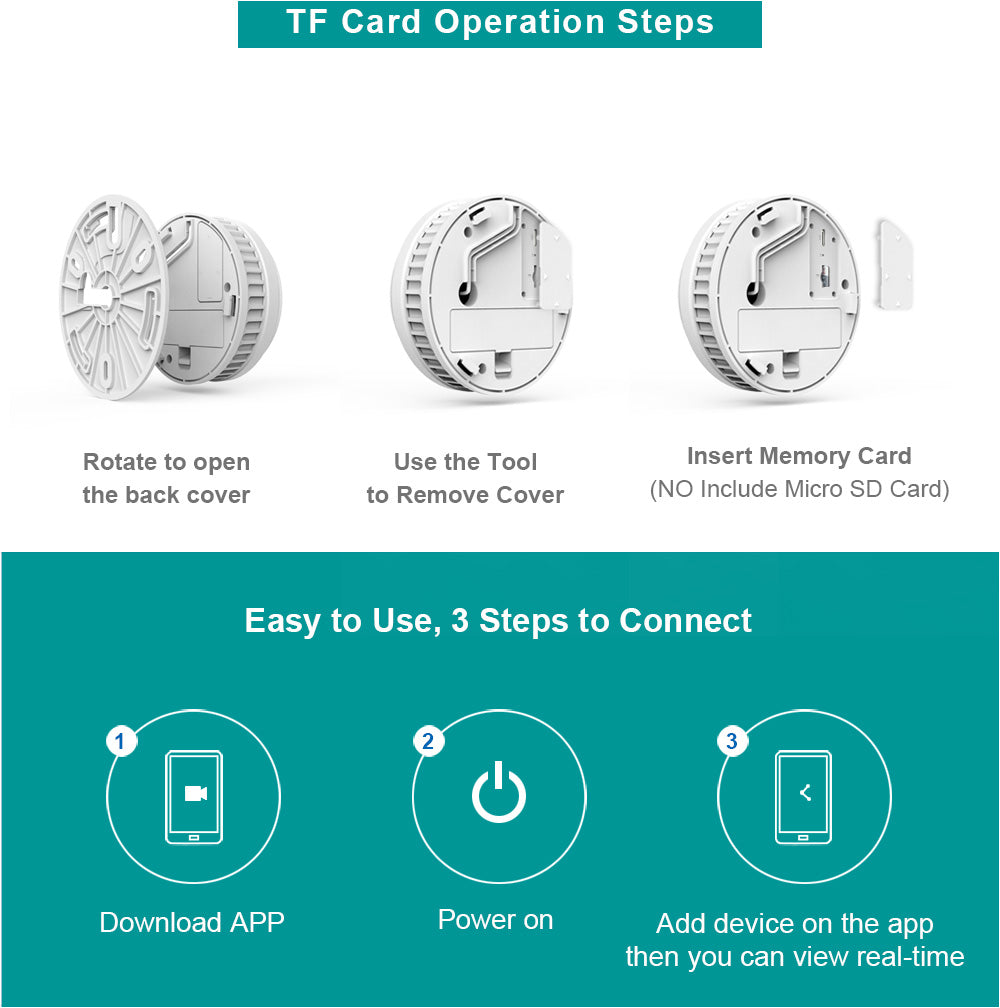 TF Card Operation Steps

Rotate to open the back cover

Use the Tool to Remove Cover

Insert Memory Card
(NO Include Micro SD Card)

Easy to Use, 3 Steps to Connect

1
Download APP

2
Power on

3
Add device on the app then you can view real-time