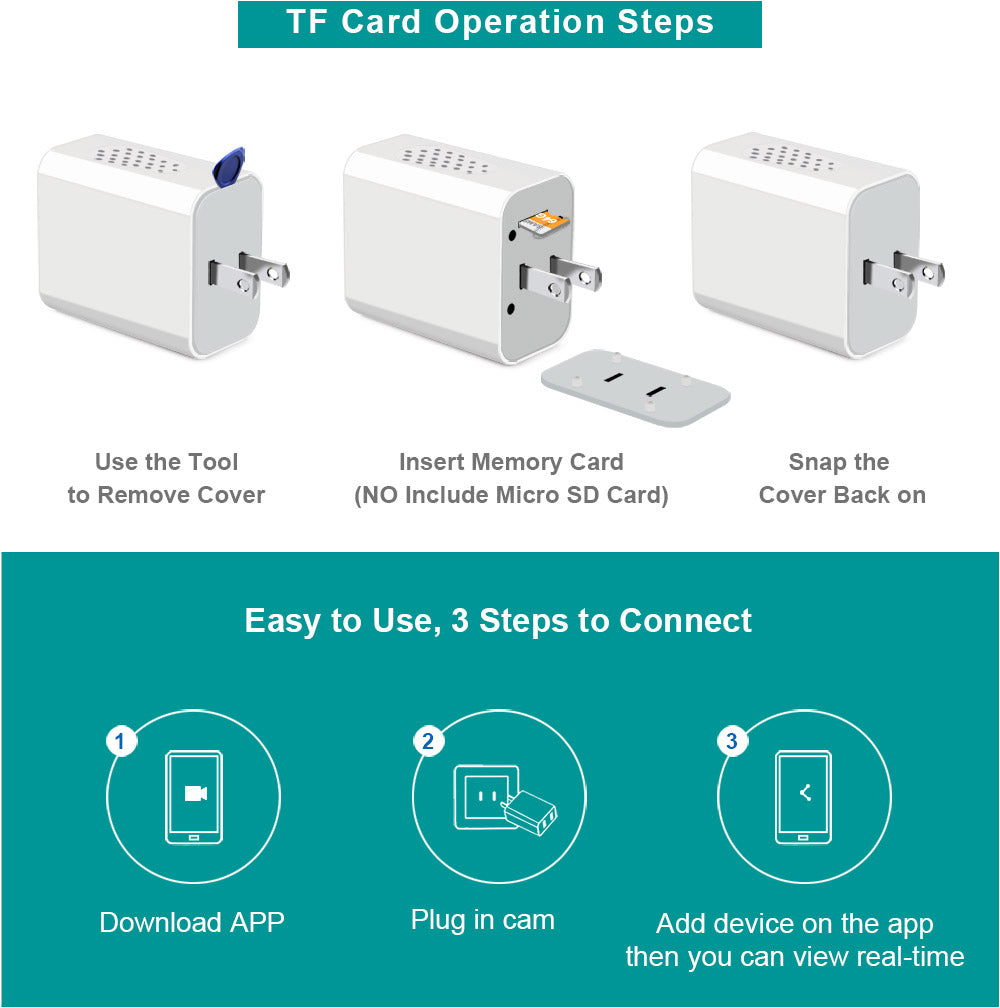 TF Card Operation Steps

Use the Tool to Remove Cover

Insert Memory Card (NO Include Micro SD Card)

Snap the Cover Back on

Easy to Use, 3 Steps to Connect

1

Download APP

2

Plug in cam

3

Add device on the app then you can view real-time